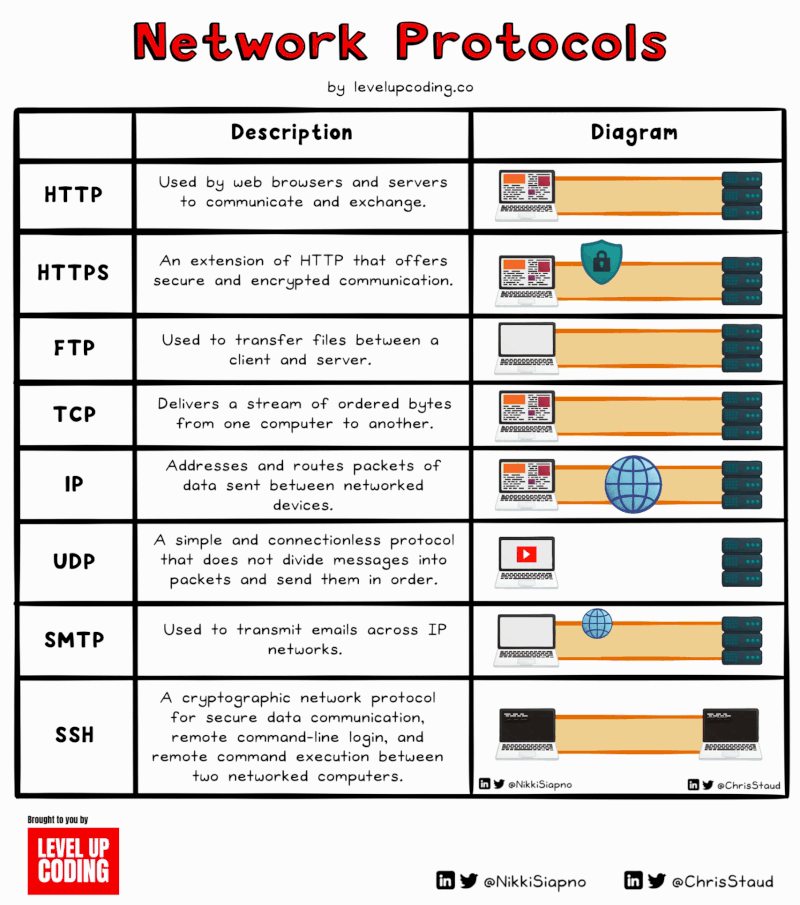 Network Protocols

by levelupcoding.co

| | Description | Diagram |
|---|---|---|
| HTTP | Used by web browsers and servers to communicate and exchange. | |
| HTTPS | An extension of HTTP that offers secure and encrypted communication. | |
| FTP | Used to transfer files between a client and server. | |
| TCP | Delivers a stream of ordered bytes from one computer to another. | |
| IP | Addresses and routes packets of data sent between networked devices. | |
| UDP | A simple and connectionless protocol that does not divide messages into packets and send them in order. | |
| SMTP | Used to transmit emails across IP networks. | |
| SSH | A cryptographic network protocol for secure data communication, remote command-line login, and remote command execution between two networked computers. | @NikkiSiapno @ChrisStaud |

Brought to you by
LEVEL UP CODING

@NikkiSiapno @ChrisStaud