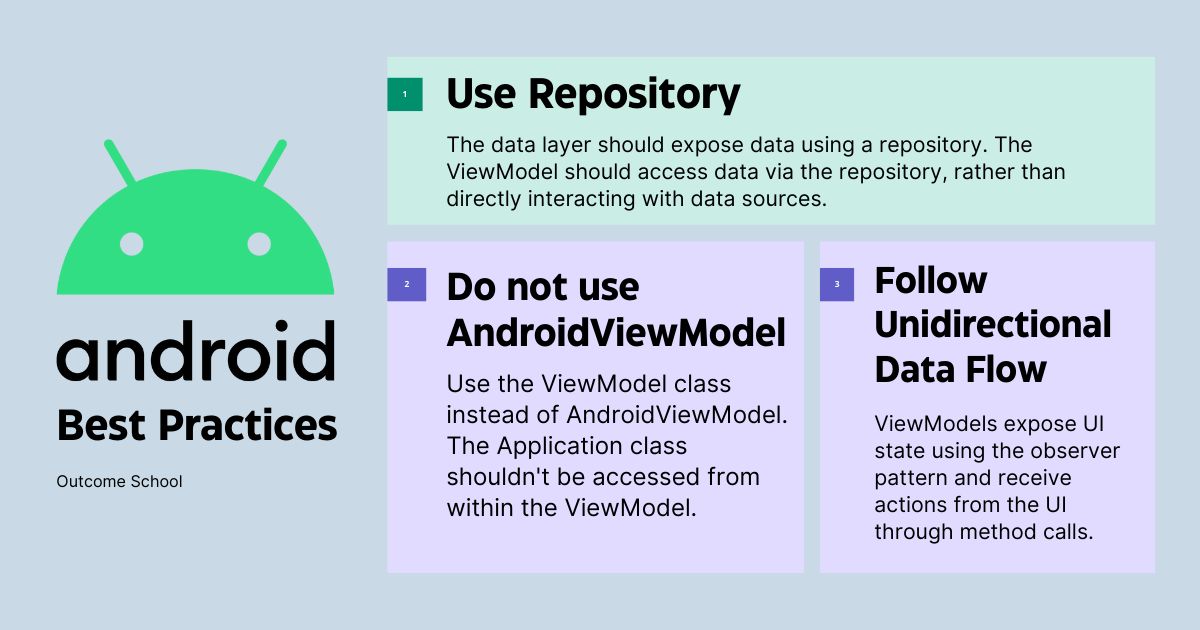 android
Best Practices

Outcome School

1
Use Repository

The data layer should expose data using a repository. The ViewModel should access data via the repository, rather than directly interacting with data sources.

2
Do not use AndroidViewModel

Use the ViewModel class instead of AndroidViewModel. The Application class shouldn't be accessed from within the ViewModel.

3
Follow Unidirectional Data Flow

ViewModels expose UI state using the observer pattern and receive actions from the UI through method calls.