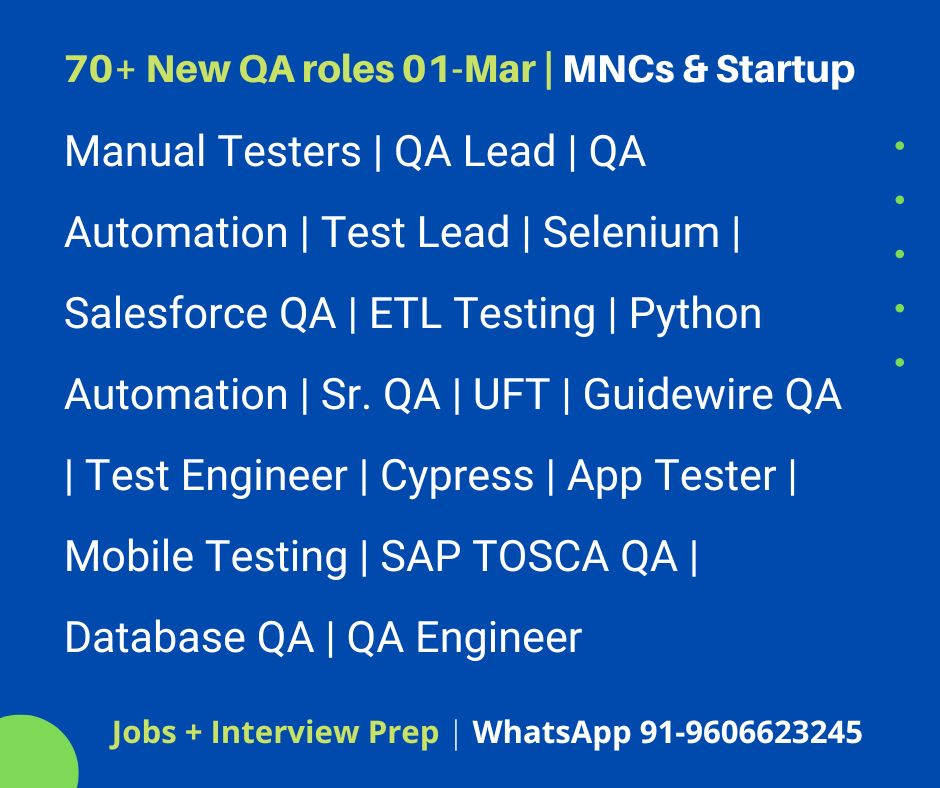 70+ New QA roles 01-Mar | MNCs & Startup

Manual Testers | QA Lead | QA Automation | Test Lead | Selenium | Salesforce QA | ETL Testing | Python Automation | Sr. QA | UFT | Guidewire QA | Test Engineer | Cypress | App Tester | Mobile Testing | SAP TOSCA QA | Database QA | QA Engineer

Jobs + Interview Prep | WhatsApp 91-9606623245