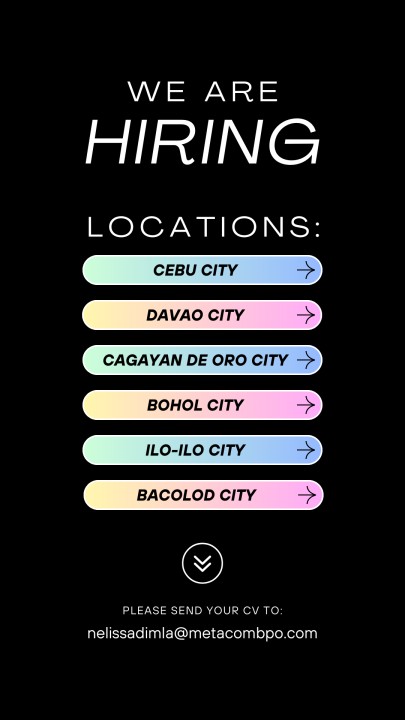 WE ARE
HIRING

LOCATIONS:

CEBU CITY

DAVAO CITY

CAGAYAN DE ORO CITY

BOHOL CITY

ILO-ILO CITY

BACOLOD CITY

PLEASE SEND YOUR CV TO:
nelissadimla@metacombpo.com