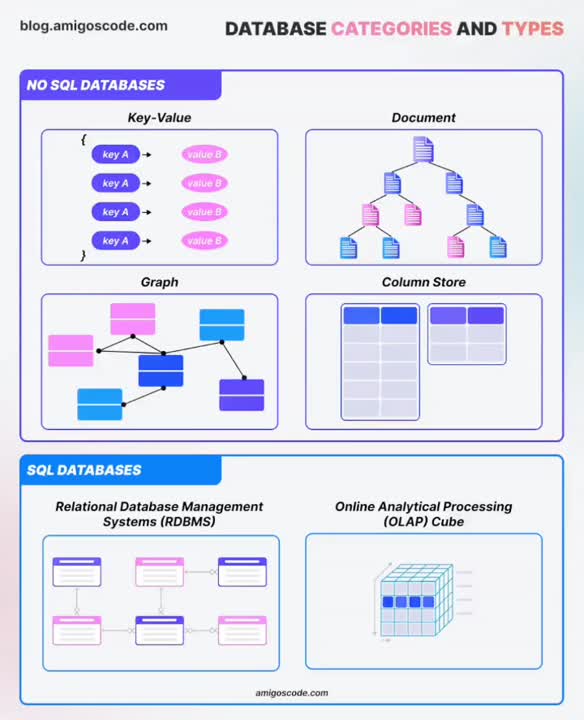 blog.amigoscode.com

DATABASE CATEGORIES AND TYPES

NO SQL DATABASES

Key-Value

{
key A value B
key A value B
key A value B
key A value B
}

Document

Graph

Column Store

SQL DATABASES

Relational Database Management Systems (RDBMS)

Online Analytical Processing (OLAP) Cube

amigoscode.com