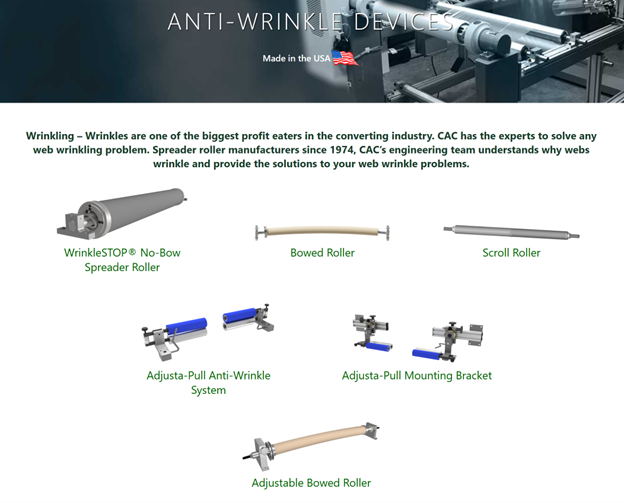 ANTI-WRINKLE DEVICES

Made in the USA

Wrinkling – Wrinkles are one of the biggest profit eaters in the converting industry. CAC has the experts to solve any web wrinkling problem. Spreader roller manufacturers since 1974, CAC's engineering team understands why webs wrinkle and provide the solutions to your web wrinkle problems.

WrinkleSTOP® No-Bow Spreader Roller

Bowed Roller

Scroll Roller

Adjusta-Pull Anti-Wrinkle System

Adjusta-Pull Mounting Bracket

Adjustable Bowed Roller