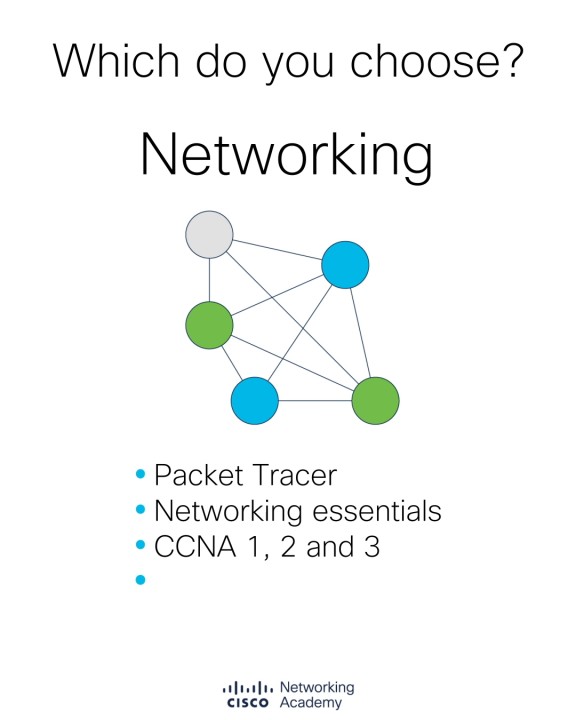 Which do you choose?

Networking

• Packet Tracer
• Networking essentials
• CCNA 1, 2 and 3
•

CISCO Networking Academy