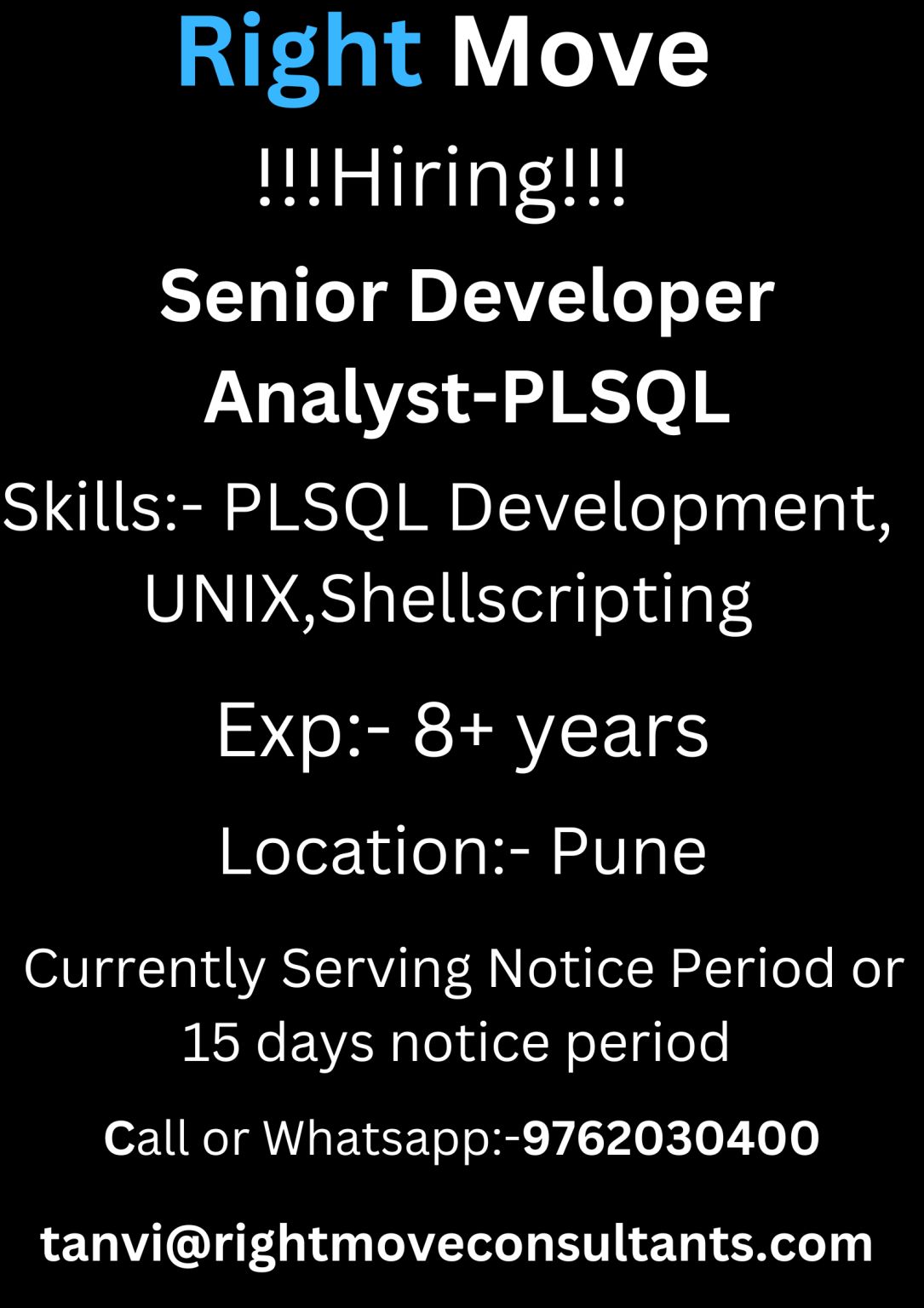 Right Move

!!!Hiring!!!

Senior Developer Analyst-PLSQL

Skills:- PLSQL Development, UNIX,Shellscripting

Exp:- 8+ years

Location:- Pune

Currently Serving Notice Period or 15 days notice period

Call or Whatsapp:-9762030400

tanvi@rightmoveconsultants.com