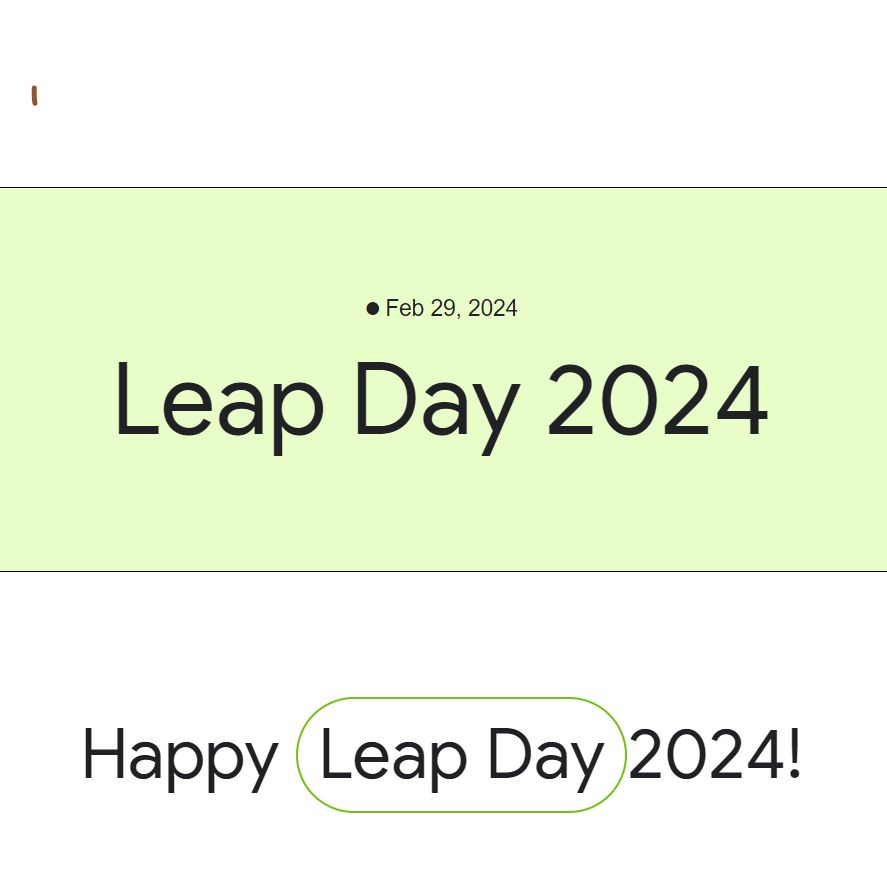 Feb 29, 2024

Leap Day 2024

Happy Leap Day 2024!