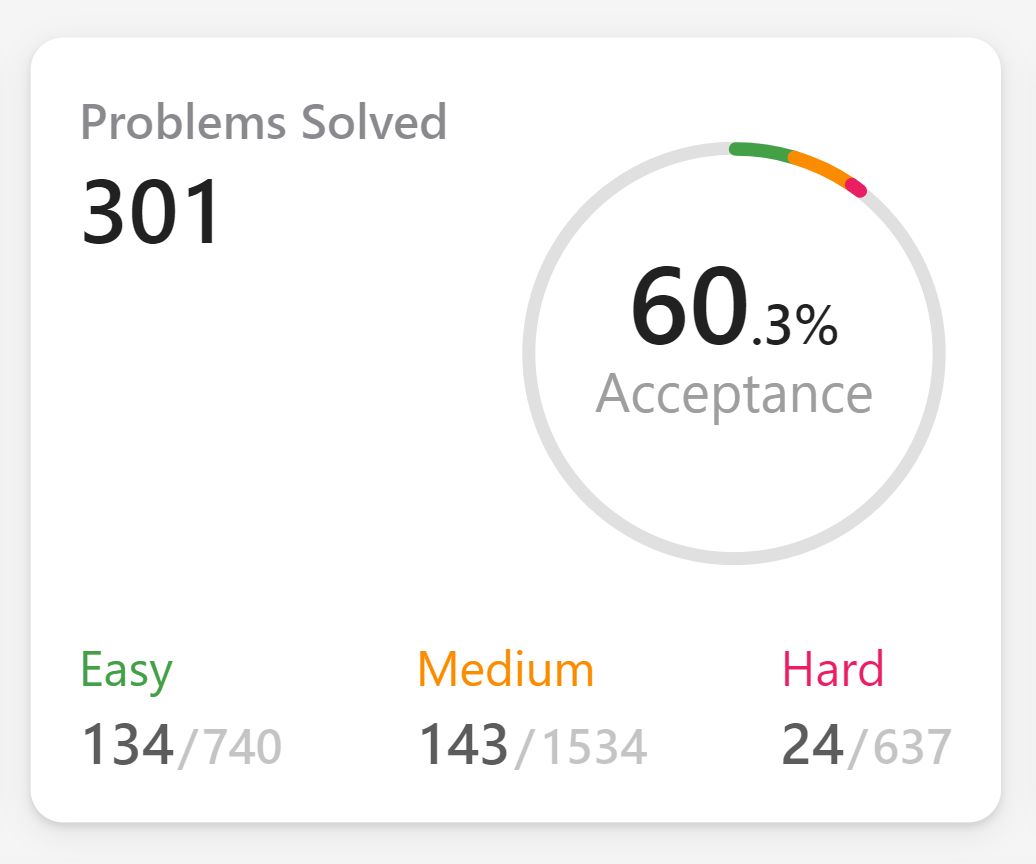 Problems Solved
301

60.3%
Acceptance

Easy
134/740

Medium
143/1534

Hard
24/637