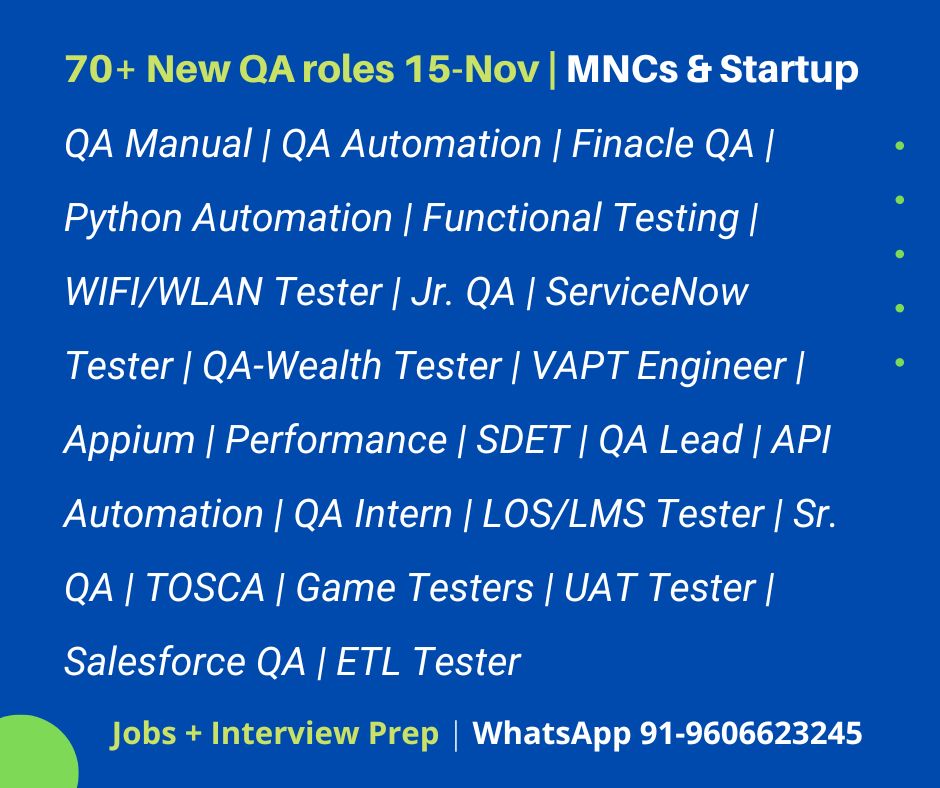 70+ New QA roles 15-Nov | MNCs & Startup

QA Manual | QA Automation | Finacle QA | Python Automation | Functional Testing | WIFI/WLAN Tester | Jr. QA | ServiceNow Tester | QA-Wealth Tester | VAPT Engineer | Appium | Performance | SDET | QA Lead | API Automation | QA Intern | LOS/LMS Tester | Sr. QA | TOSCA | Game Testers | UAT Tester | Salesforce QA | ETL Tester

Jobs + Interview Prep | WhatsApp 91-9606623245