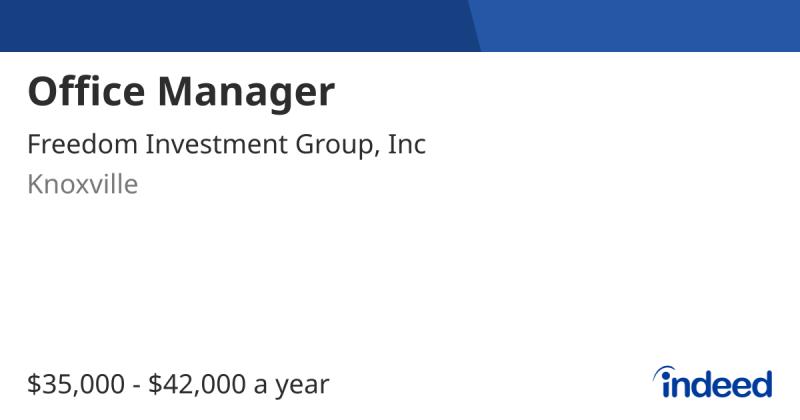 Office Manager

Freedom Investment Group, Inc

Knoxville

$35,000 - $42,000 a year

indeed