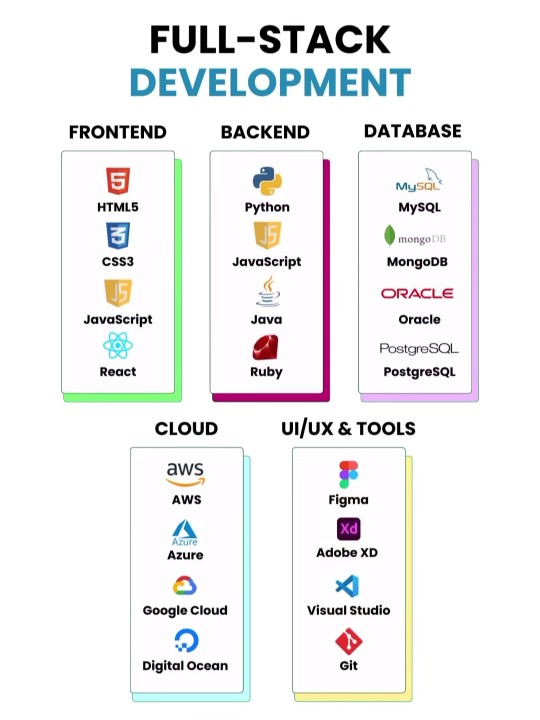 FULL-STACK
DEVELOPMENT

FRONTEND

5
HTML5
3
CSS3
JS
JavaScript
React

BACKEND

Python
JS
JavaScript
Java
Ruby

DATABASE

MySQL
MySQL
mongoDB
MongoDB
ORACLE
Oracle
PostgreSQL
PostgreSQL

CLOUD

aws
AWS
Azure
Azure
Google Cloud
Digital Ocean

UI/UX & TOOLS

Figma
Xd
Adobe XD
Visual Studio
Git