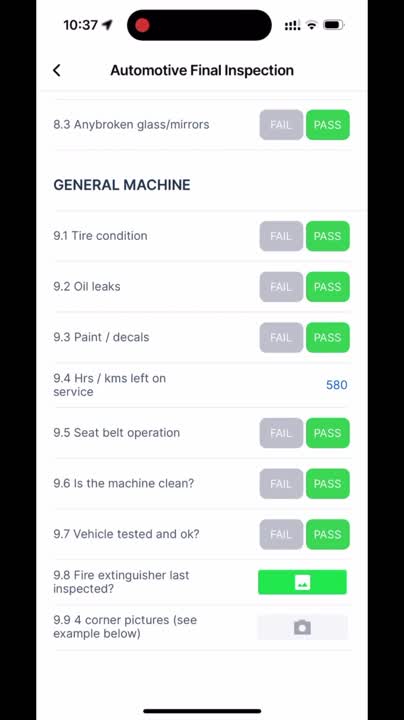 10:37

Automotive Final Inspection

8.3 Anybroken glass/mirrors FAIL PASS

GENERAL MACHINE

9.1 Tire condition FAIL PASS

9.2 Oil leaks FAIL PASS

9.3 Paint / decals FAIL PASS

9.4 Hrs / kms left on service 580

9.5 Seat belt operation FAIL PASS

9.6 Is the machine clean? FAIL PASS

9.7 Vehicle tested and ok? FAIL PASS

9.8 Fire extinguisher last inspected?

9.9 4 corner pictures (see example below)