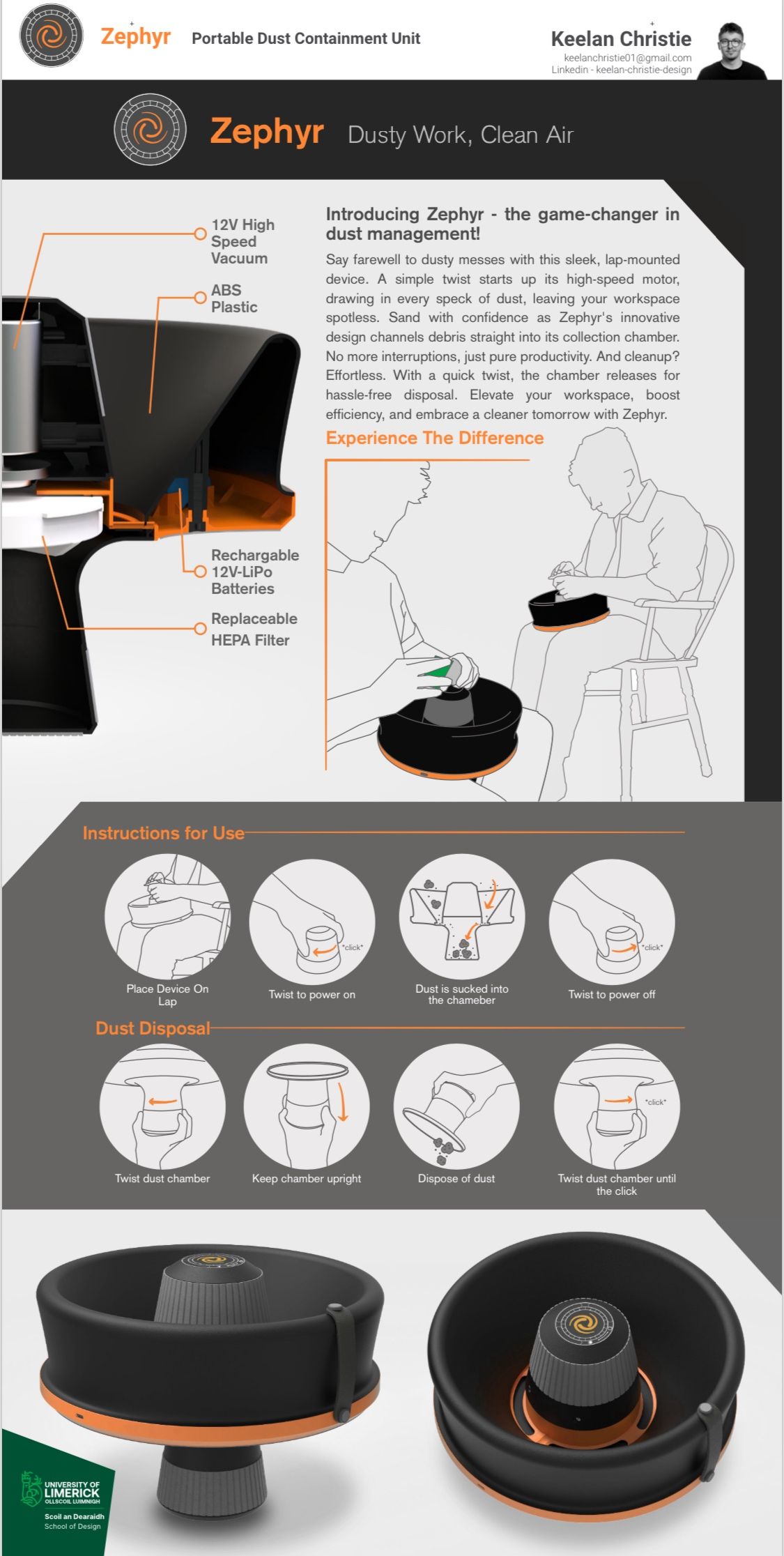 Zephyr Portable Dust Containment Unit

Keelan Christie
keelanchristie01@gmail.com
Linkedin - keelan-christie-design

Zephyr Dusty Work, Clean Air

12V High Speed Vacuum

ABS Plastic

Rechargable 12V-LiPo Batteries

Replaceable HEPA Filter

Introducing Zephyr - the game-changer in dust management!

Say farewell to dusty messes with this sleek, lap-mounted device. A simple twist starts up its high-speed motor, drawing in every speck of dust, leaving your workspace spotless. Sand with confidence as Zephyr's innovative design channels debris straight into its collection chamber. No more interruptions, just pure productivity. And cleanup? Effortless. With a quick twist, the chamber releases for hassle-free disposal. Elevate your workspace, boost efficiency, and embrace a cleaner tomorrow with Zephyr.

Experience The Difference

Instructions for Use

Place Device On Lap

*click*
Twist to power on

Dust is sucked into the chameber

*click*
Twist to power off

Dust Disposal

Twist dust chamber

Keep chamber upright

Dispose of dust

*click*
Twist dust chamber until the click

UNIVERSITY OF LIMERICK
OLLSCOIL LUIMNIGH
Scoil an Dearaidh
School of Design