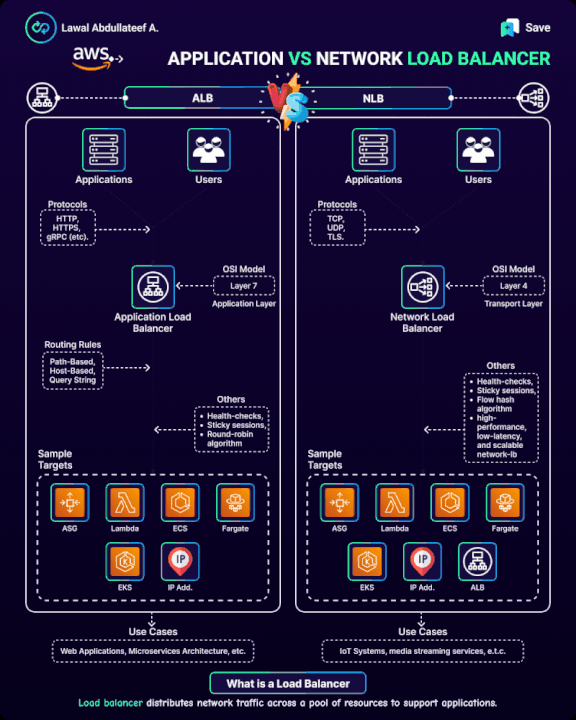 Lawal Abdullateef A.

Save

aws

APPLICATION VS NETWORK LOAD BALANCER

ALB

VS

NLB

Applications

Users

Protocols
HTTP, HTTPS, gRPC (etc).

OSI Model
Layer 7
Application Layer

Application Load Balancer

Routing Rules
Path-Based, Host-Based, Query String

Others
- Health-checks,
- Sticky sessions,
- Round-robin algorithm

Sample Targets

ASG

Lambda

ECS

Fargate

EKS

IP Add.

Use Cases
Web Applications, Microservices Architecture, etc.

Applications

Users

Protocols
TCP, UDP, TLS.

OSI Model
Layer 4
Transport Layer

Network Load Balancer

Others
- Health-checks,
- Sticky sessions,
- Flow hash algorithm
- high-performance, low-latency, and scalable network-lb

Sample Targets

ASG

Lambda

ECS

Fargate

EKS

IP Add.

ALB

Use Cases
IoT Systems, media streaming services, e.t.c.

What is a Load Balancer

Load balancer distributes network traffic across a pool of resources to support applications.