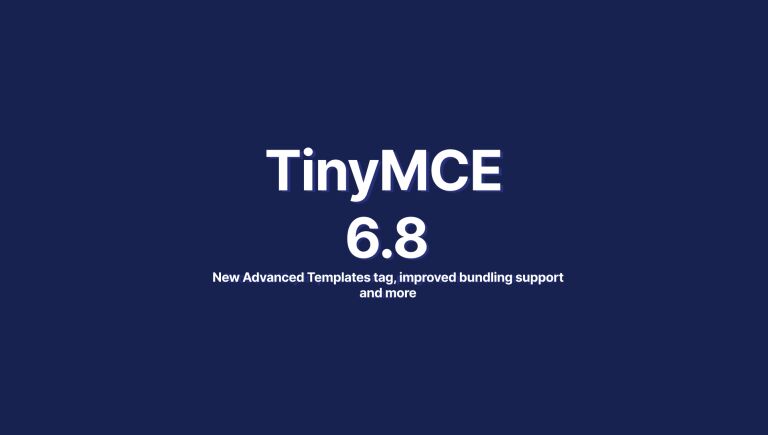 TinyMCE
6.8

New Advanced Templates tag, improved bundling support and more