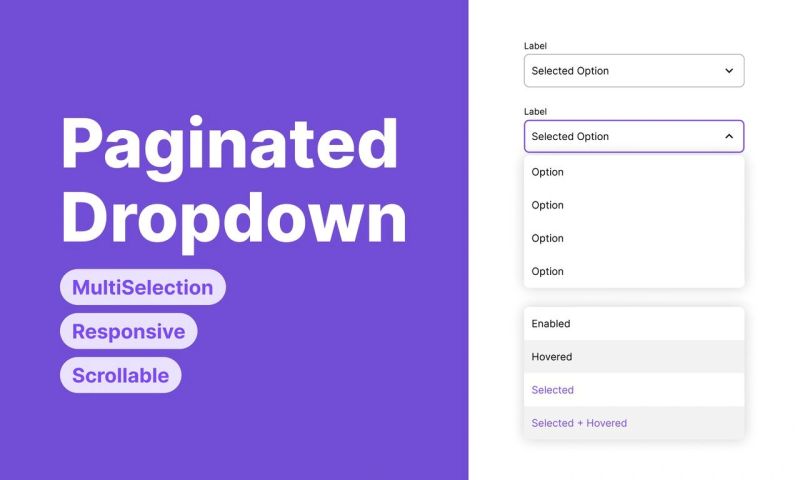 Paginated Dropdown

MultiSelection

Responsive

Scrollable

Label

Selected Option

Label

Selected Option

Option

Option

Option

Option

Enabled

Hovered

Selected

Selected + Hovered