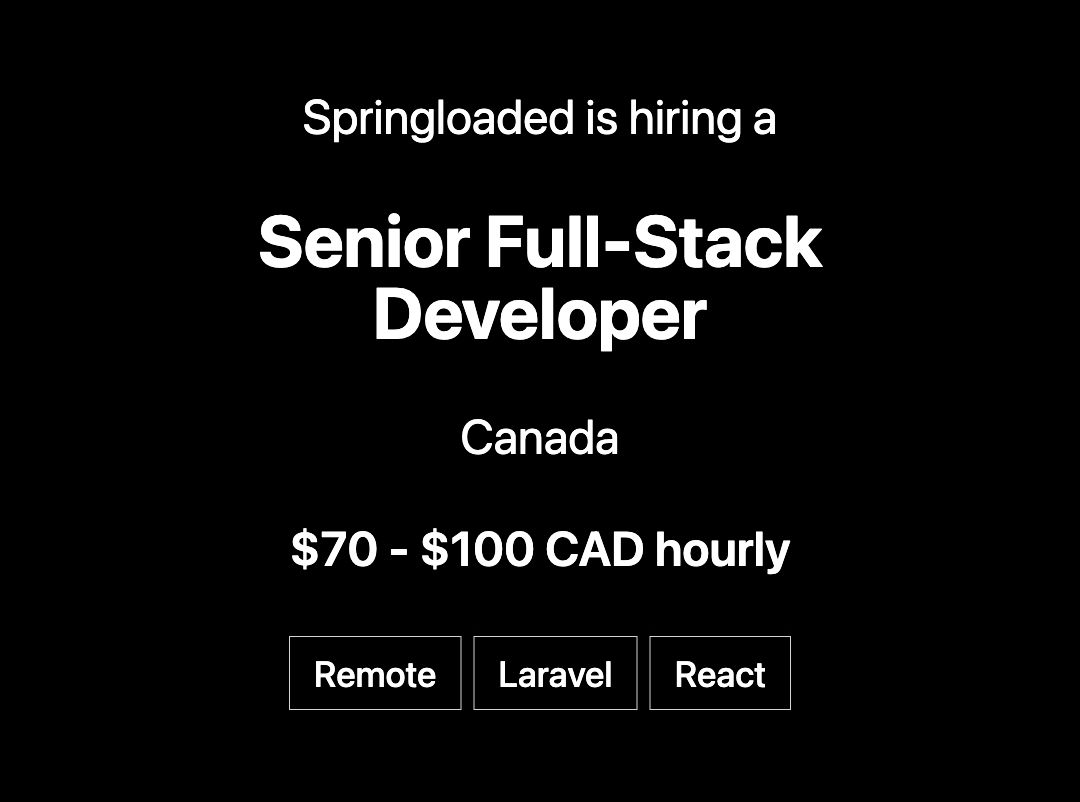 Springloaded is hiring a

Senior Full-Stack Developer

Canada

\$70 - \$100 CAD hourly

Remote

Laravel

React