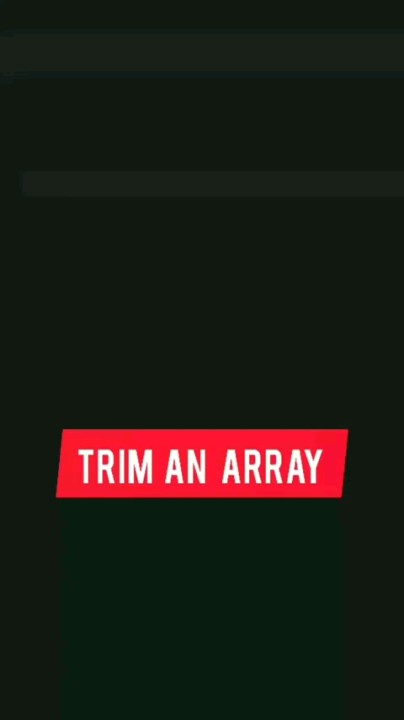 TRIM AN ARRAY