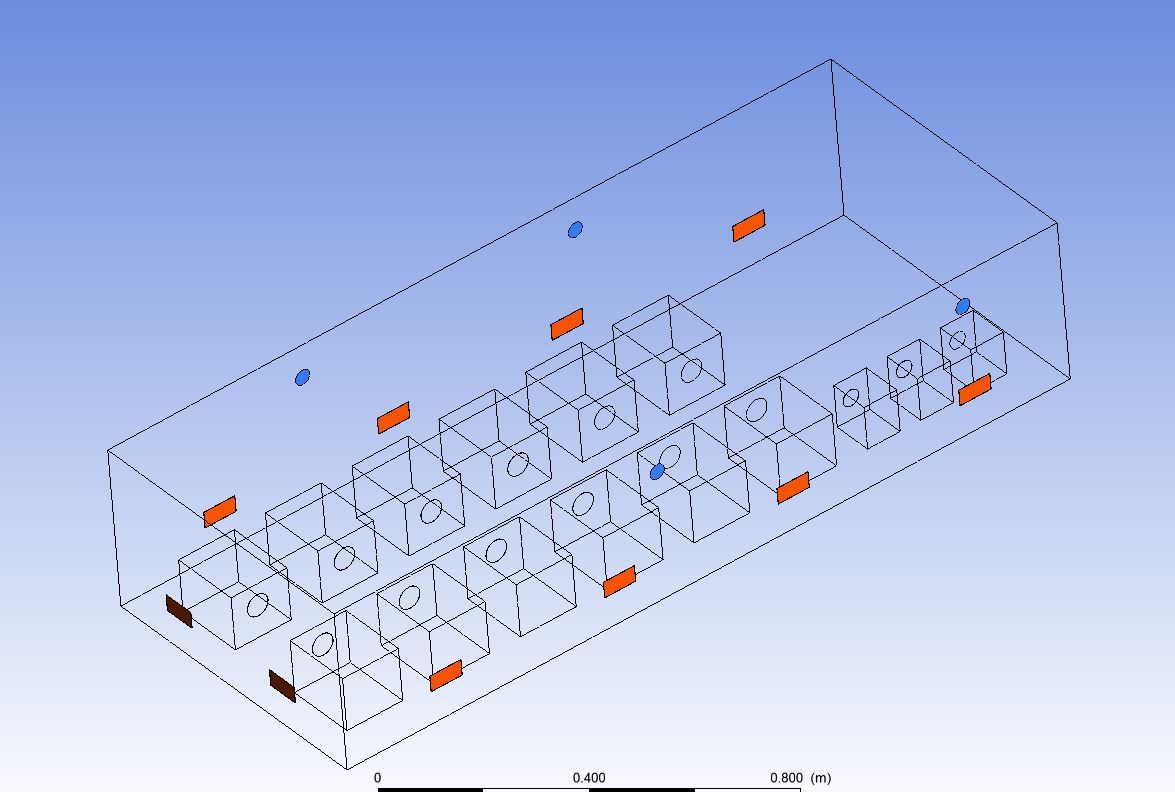 0 0.400 0.800 (m)